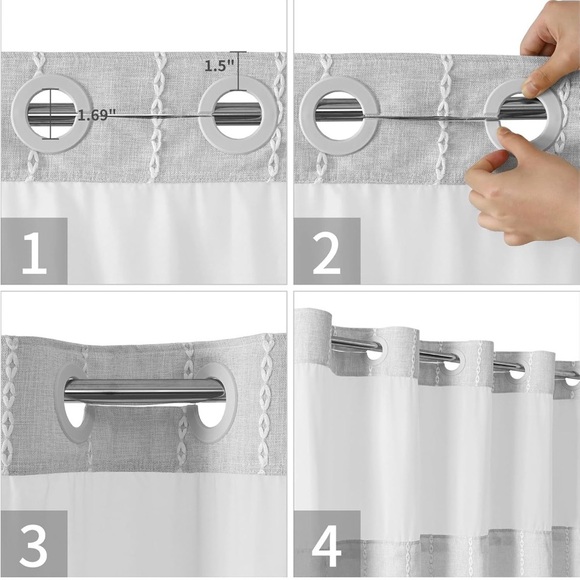 1.5"

1.69"

1

2

3

4